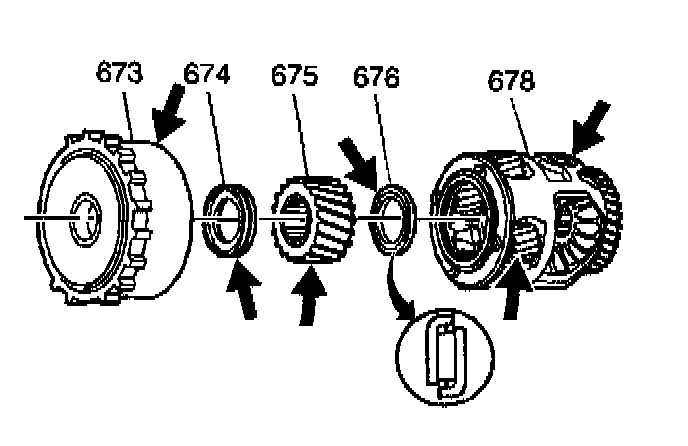 673
674
675
676
678