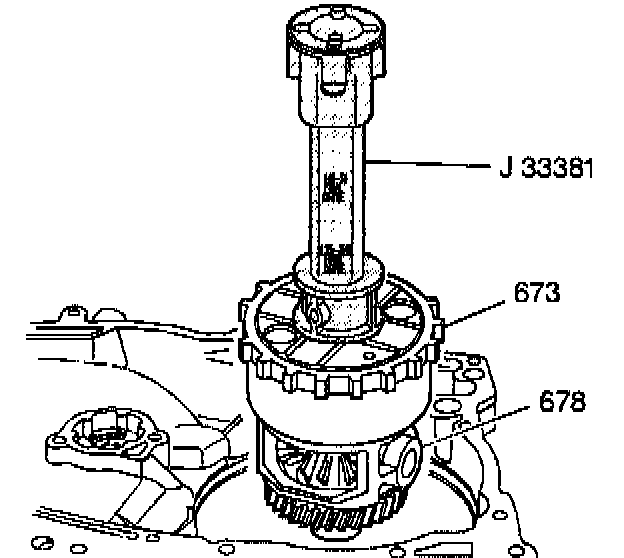 J 33381

673

678