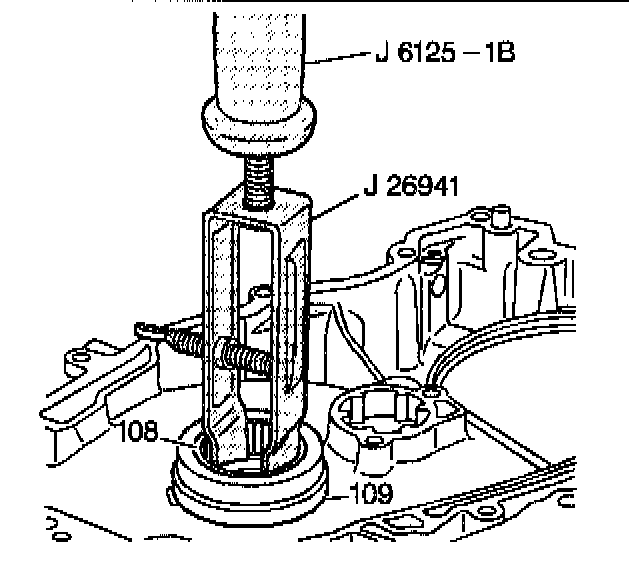 J 6125 – 1B

J 26941

108

109