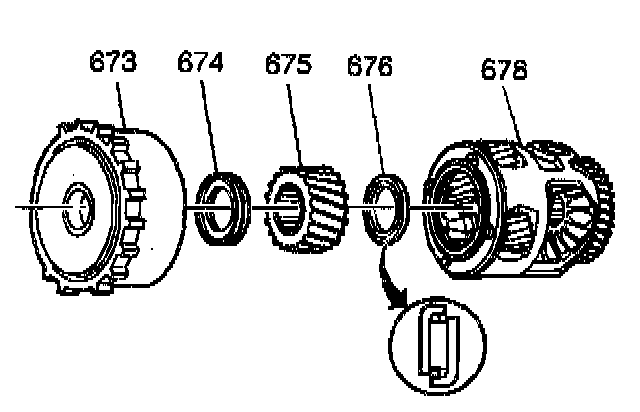 673
674
675
676
678