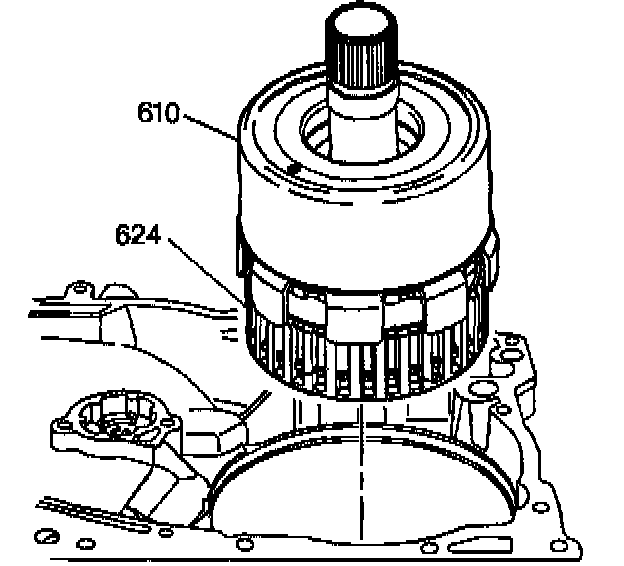 610
624