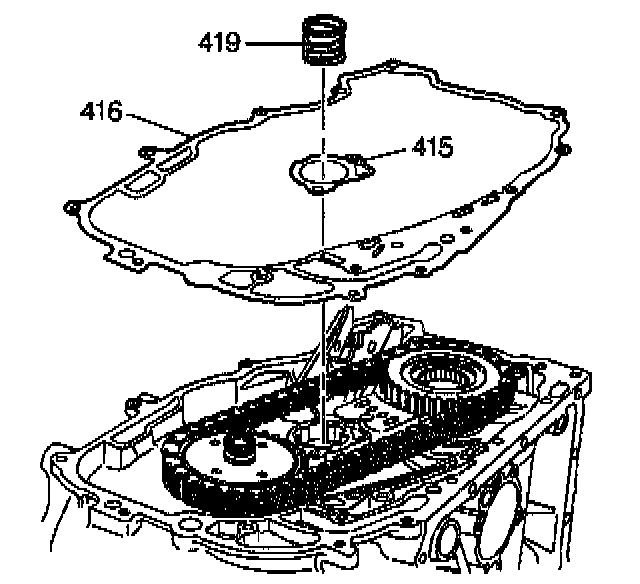 419
416
415