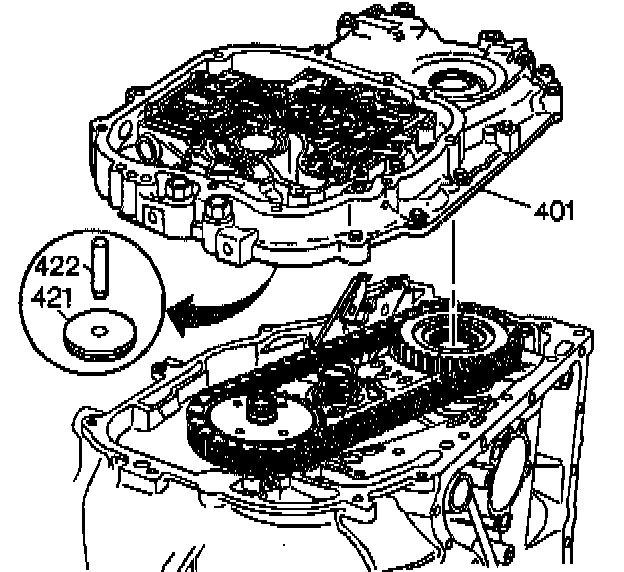 401
422
421