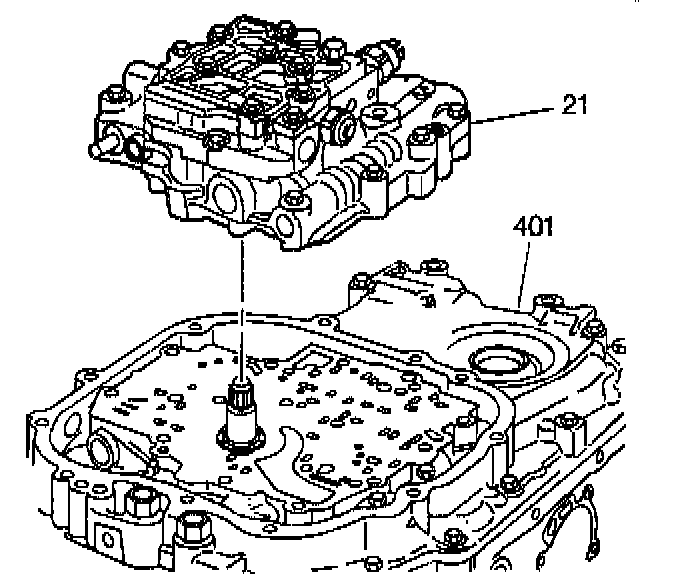 21

401