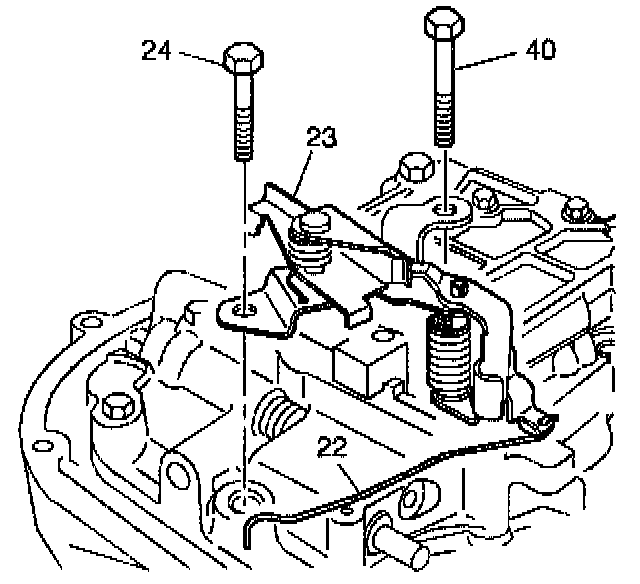 24
40
23
22