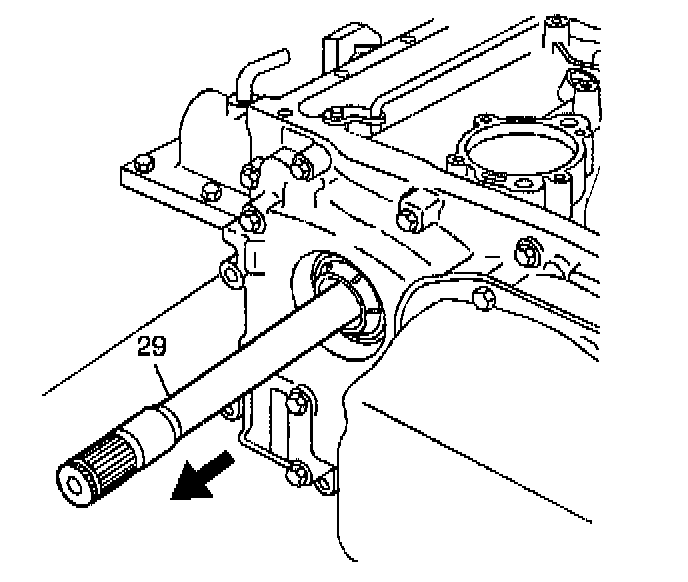 29