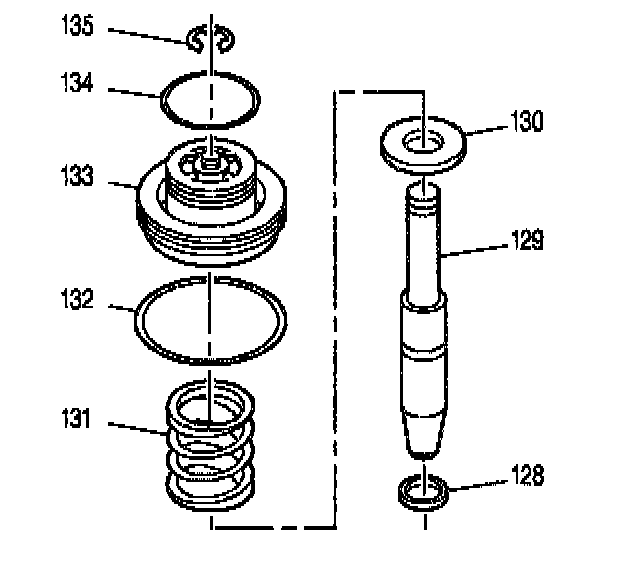 135
134
133
132
131
130
129
128