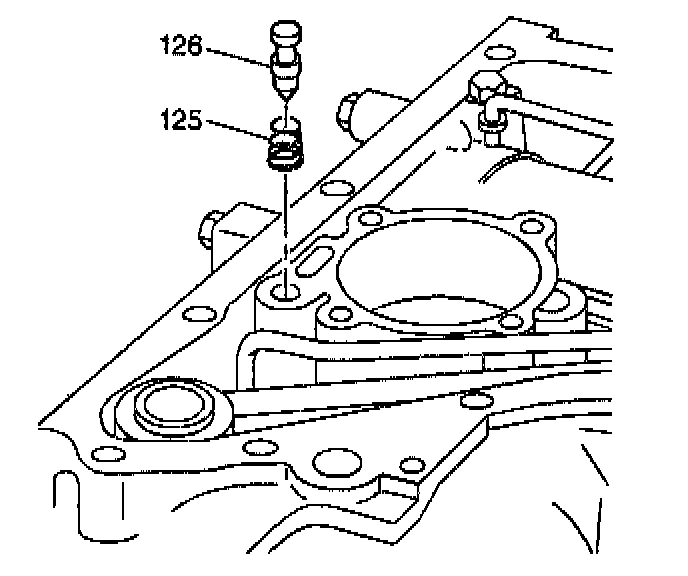 126
125