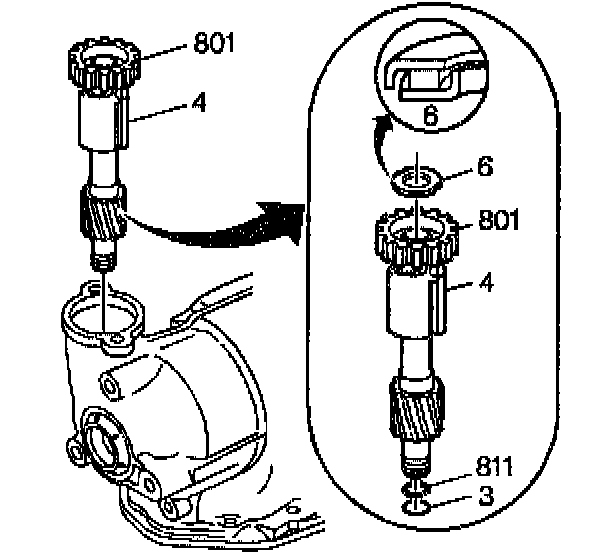 801
4
6
6
801
4
811
3