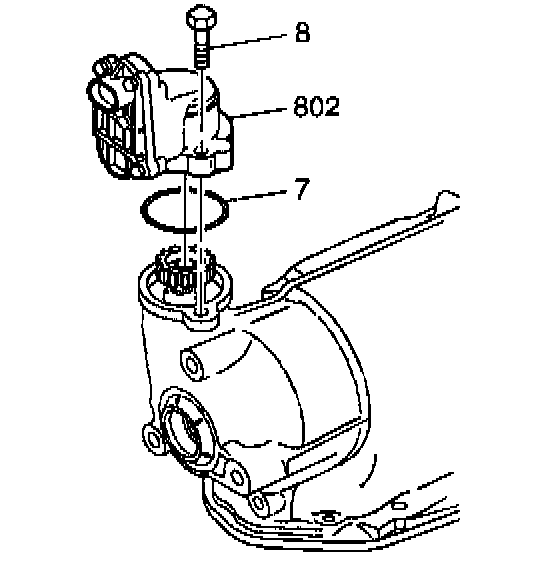 8
802
7