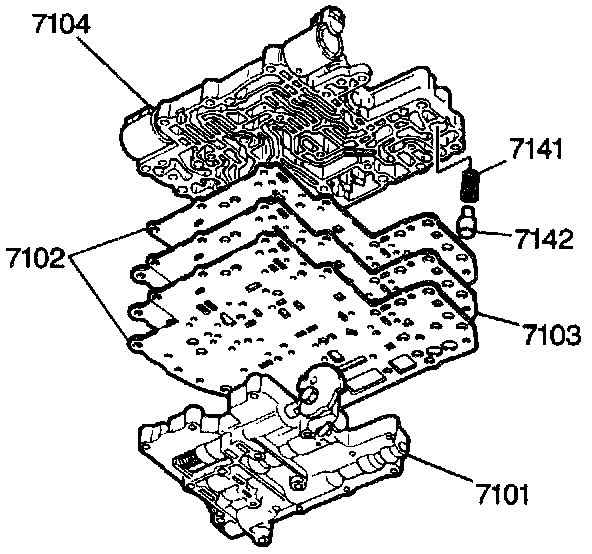 7104
7141
7142
7102
7103
7101