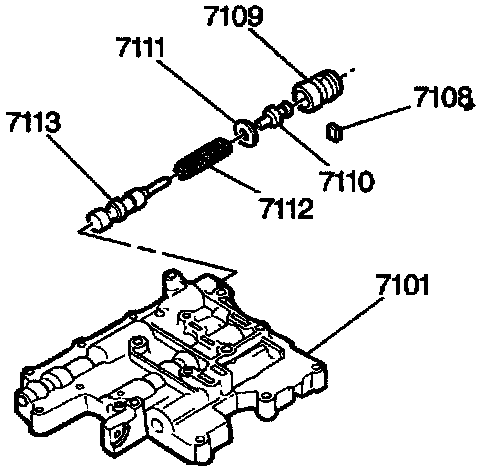 7109
7111
7108
7113
7110
7112
7101