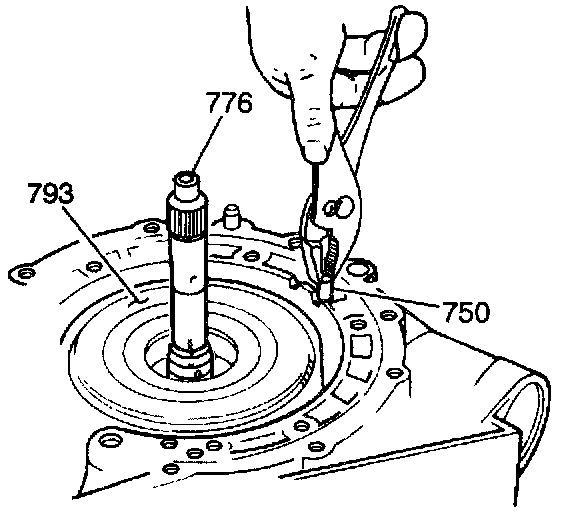 776
793
750