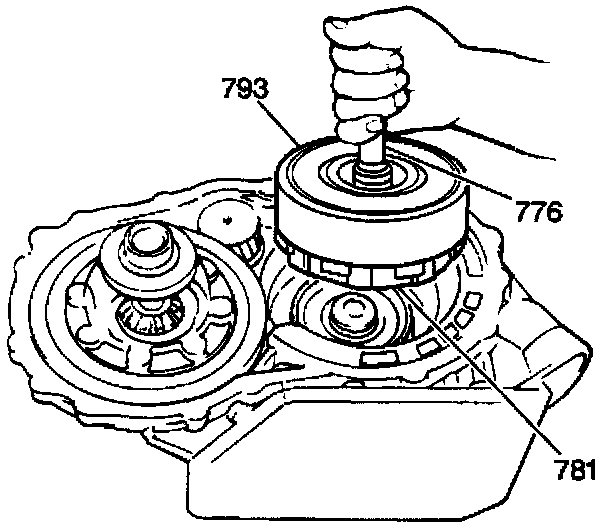 793
776
781