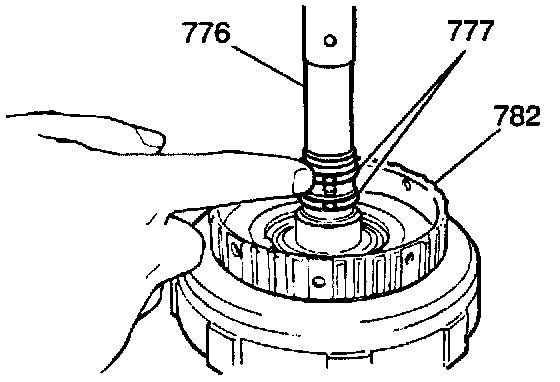 776
777
782