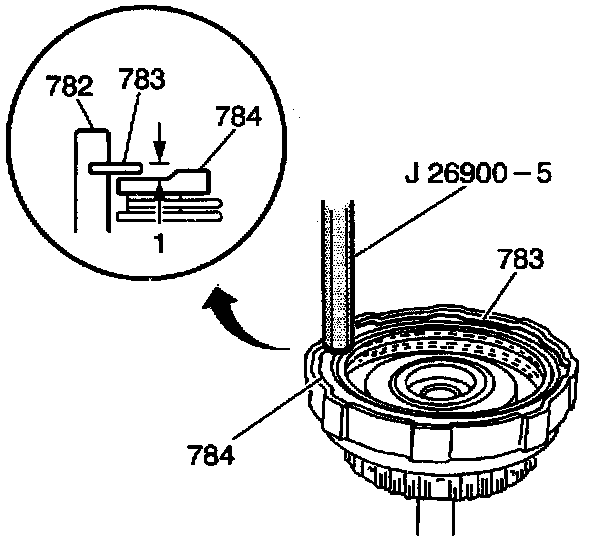 782
783
784
1
J 26900 – 5
783
784