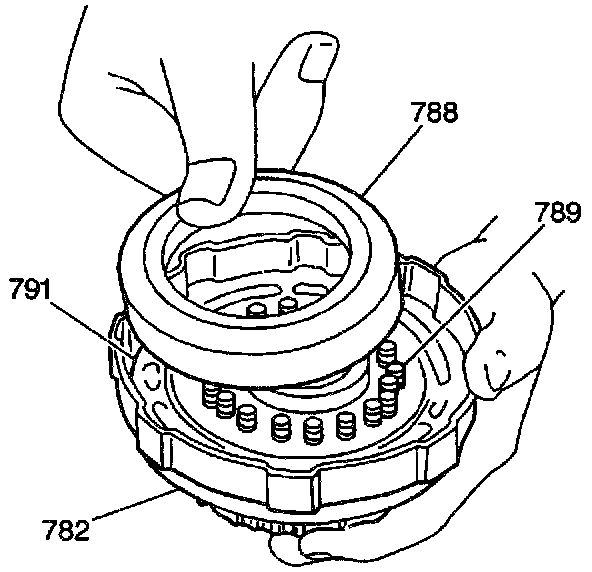 788

789

791

782