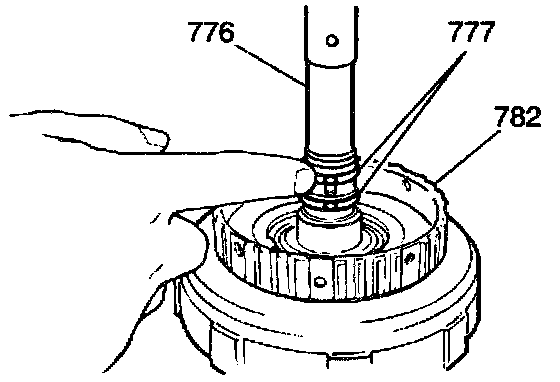 776
777
782