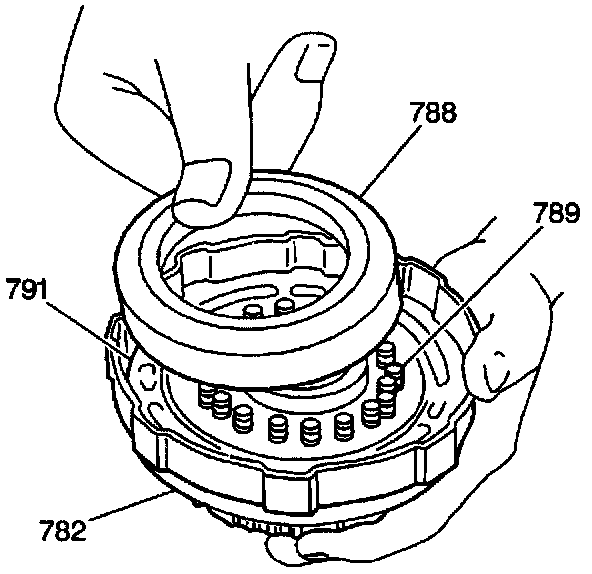 788
789
791
782