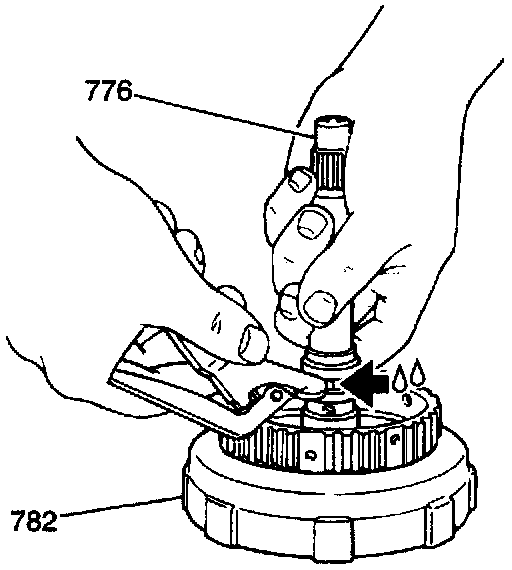 776

782