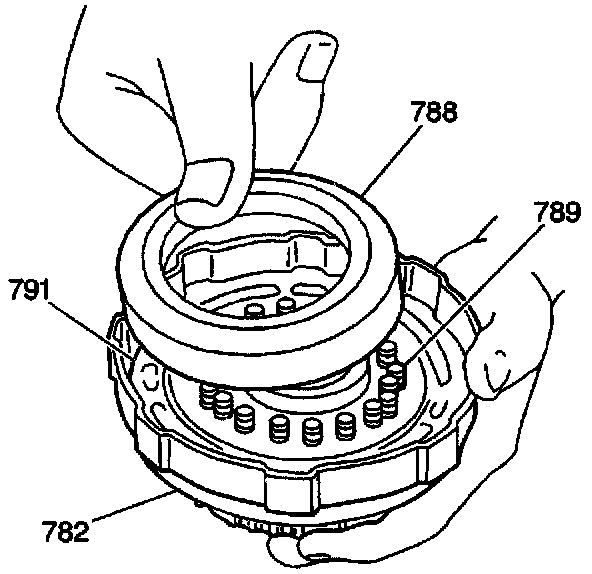 788
789
791
782