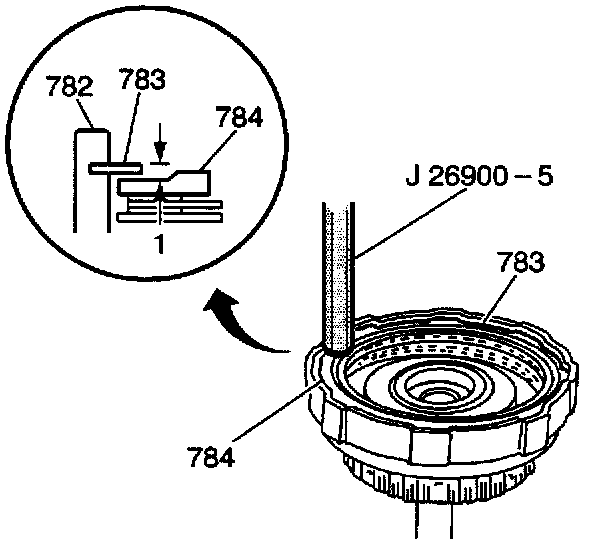 782
783
784
1
J 26900 – 5
783
784