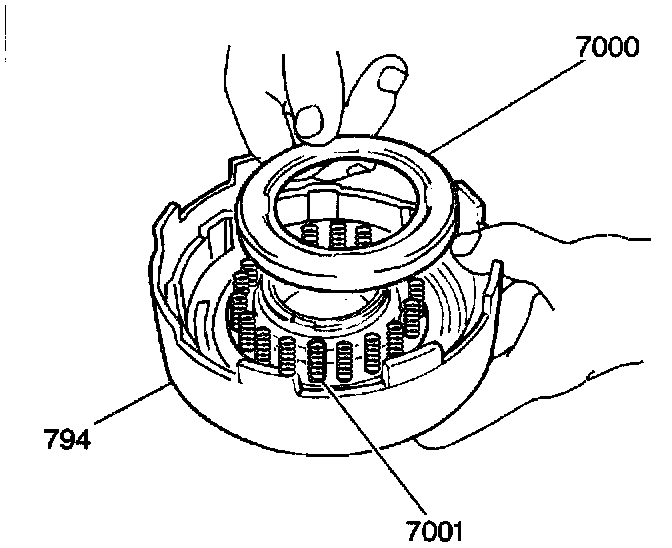 7000

794

7001