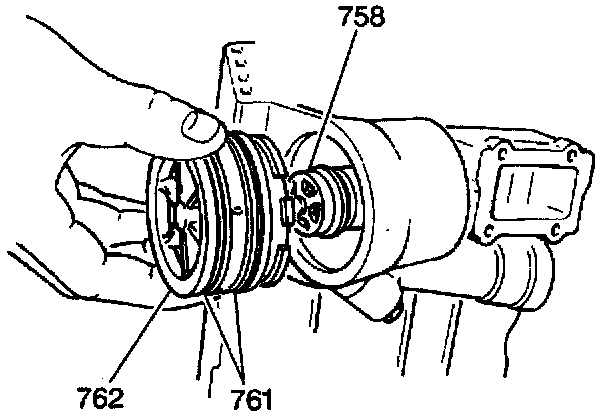 758
762
761