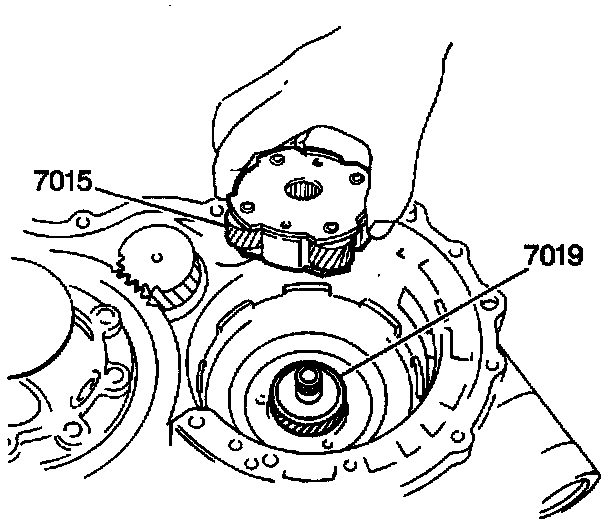 7015

7019