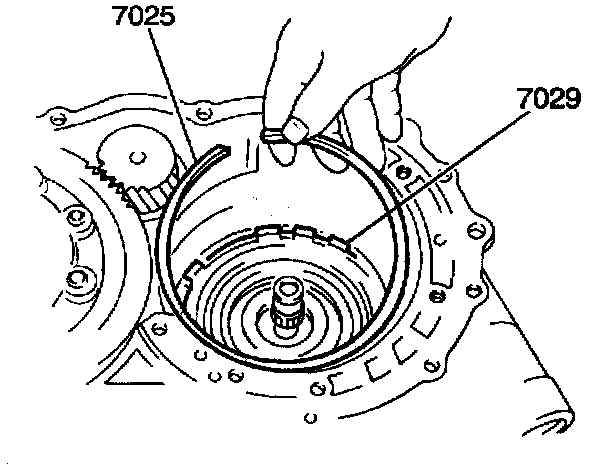 7025

7029