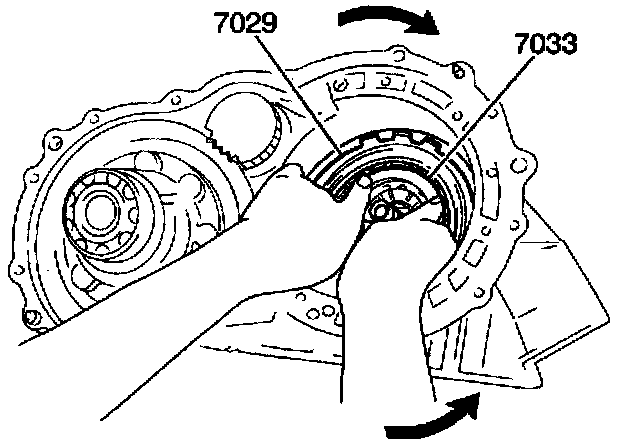 7029

7033