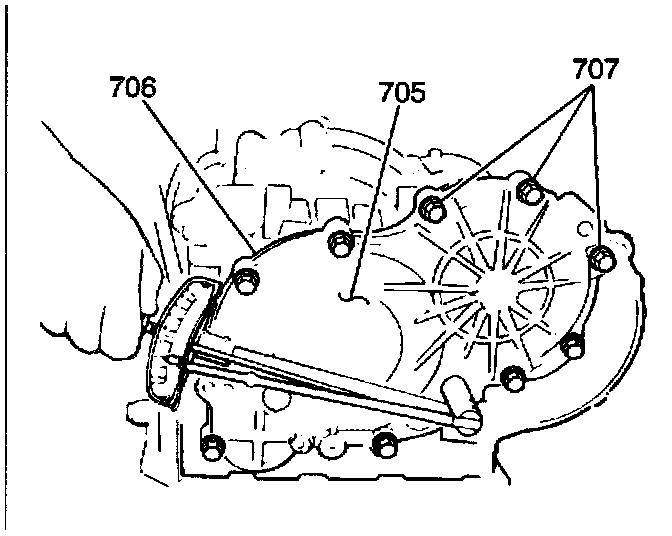 706
705
707