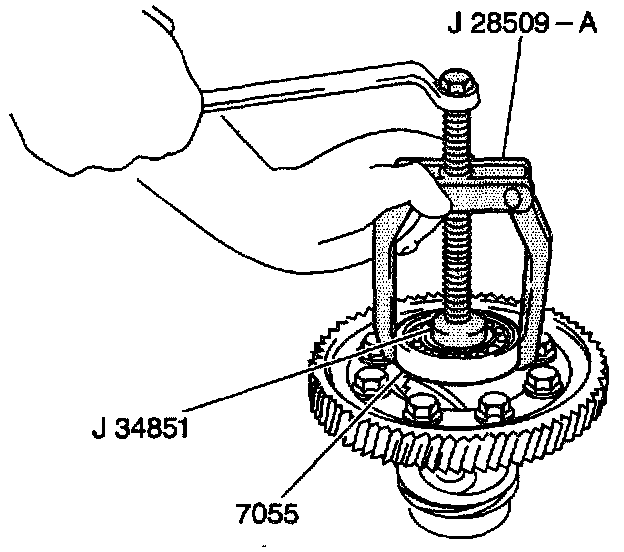 J 28509 – A

J 34851

7055