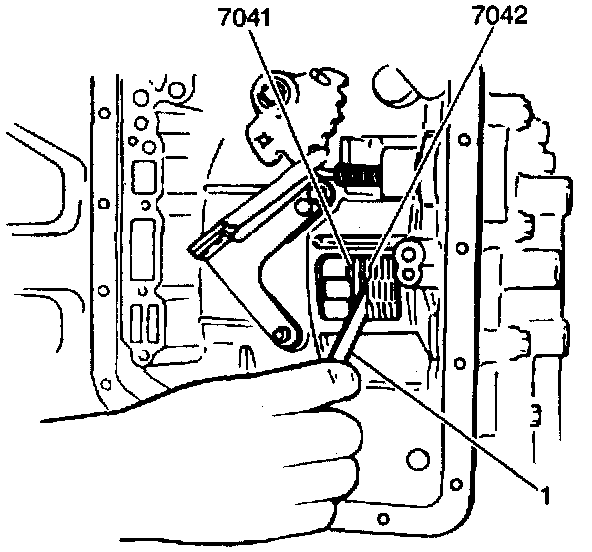 7041
7042
1