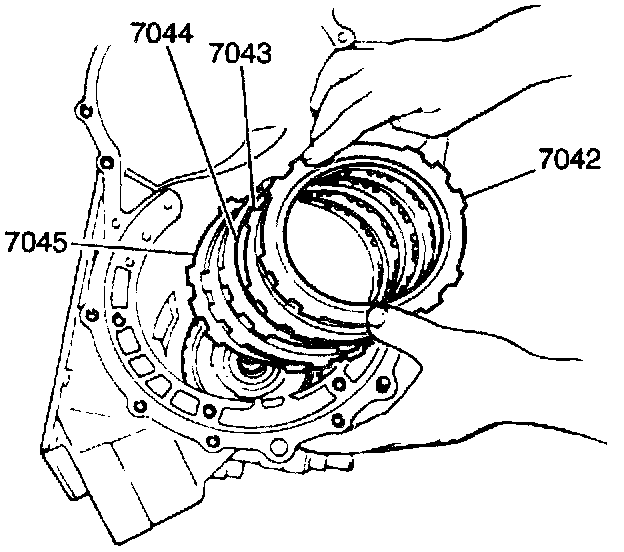 7044
7043
7042
7045