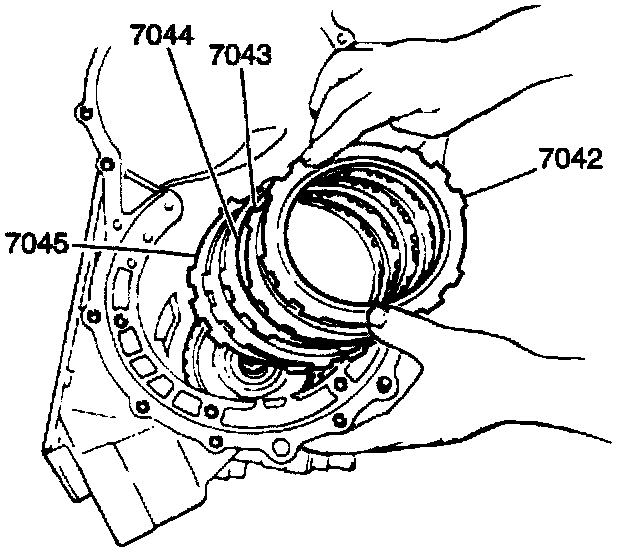 7044
7043
7042
7045