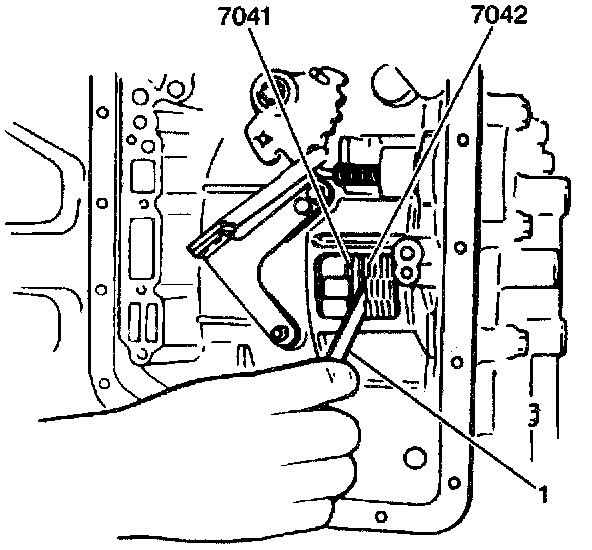 7041
7042
1