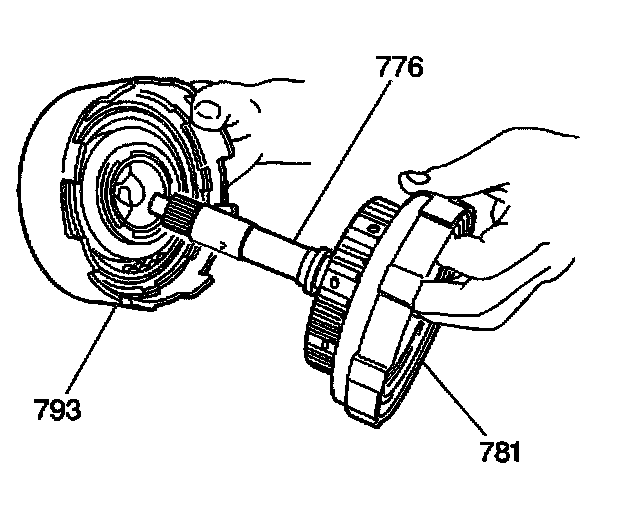 776

793

781