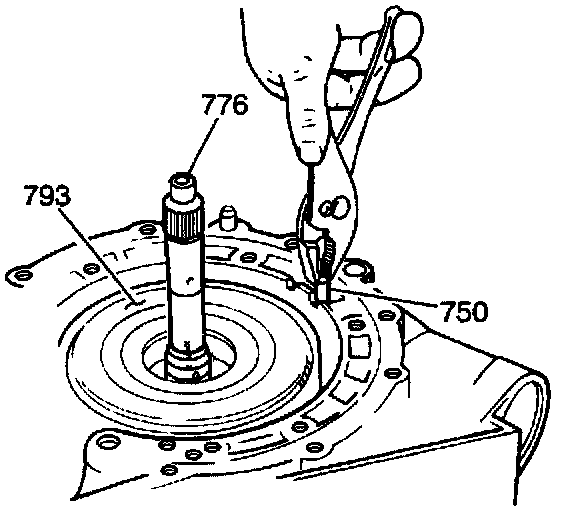 776
793
750