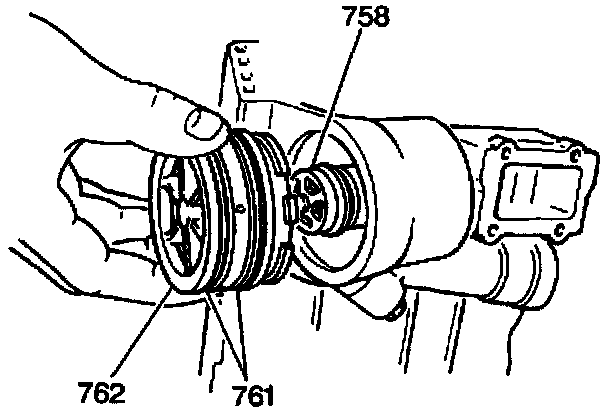 758

762

761