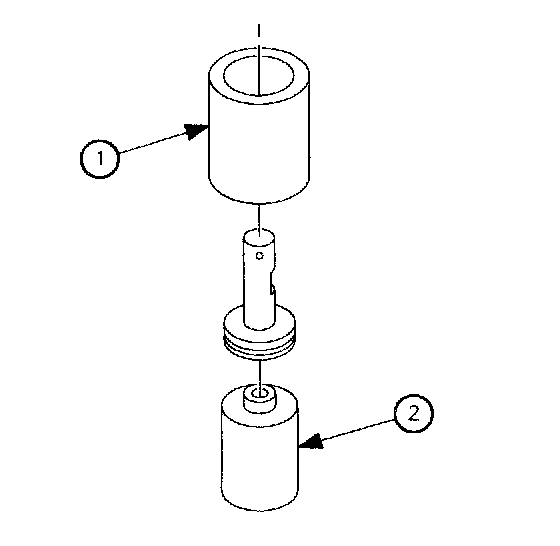 1

2