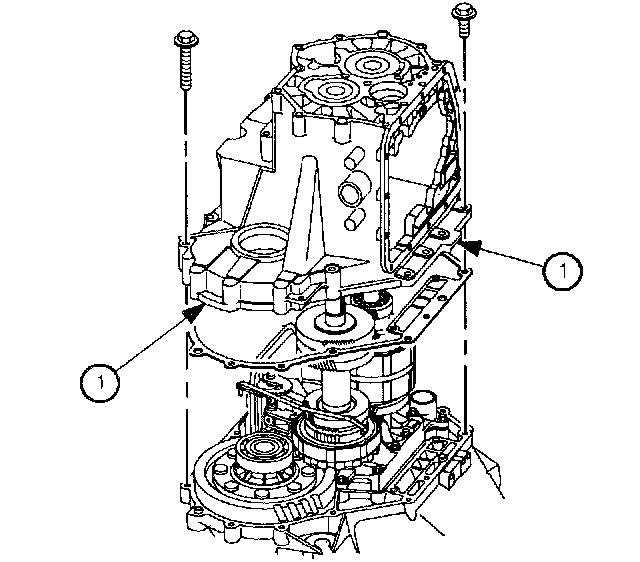 1

1