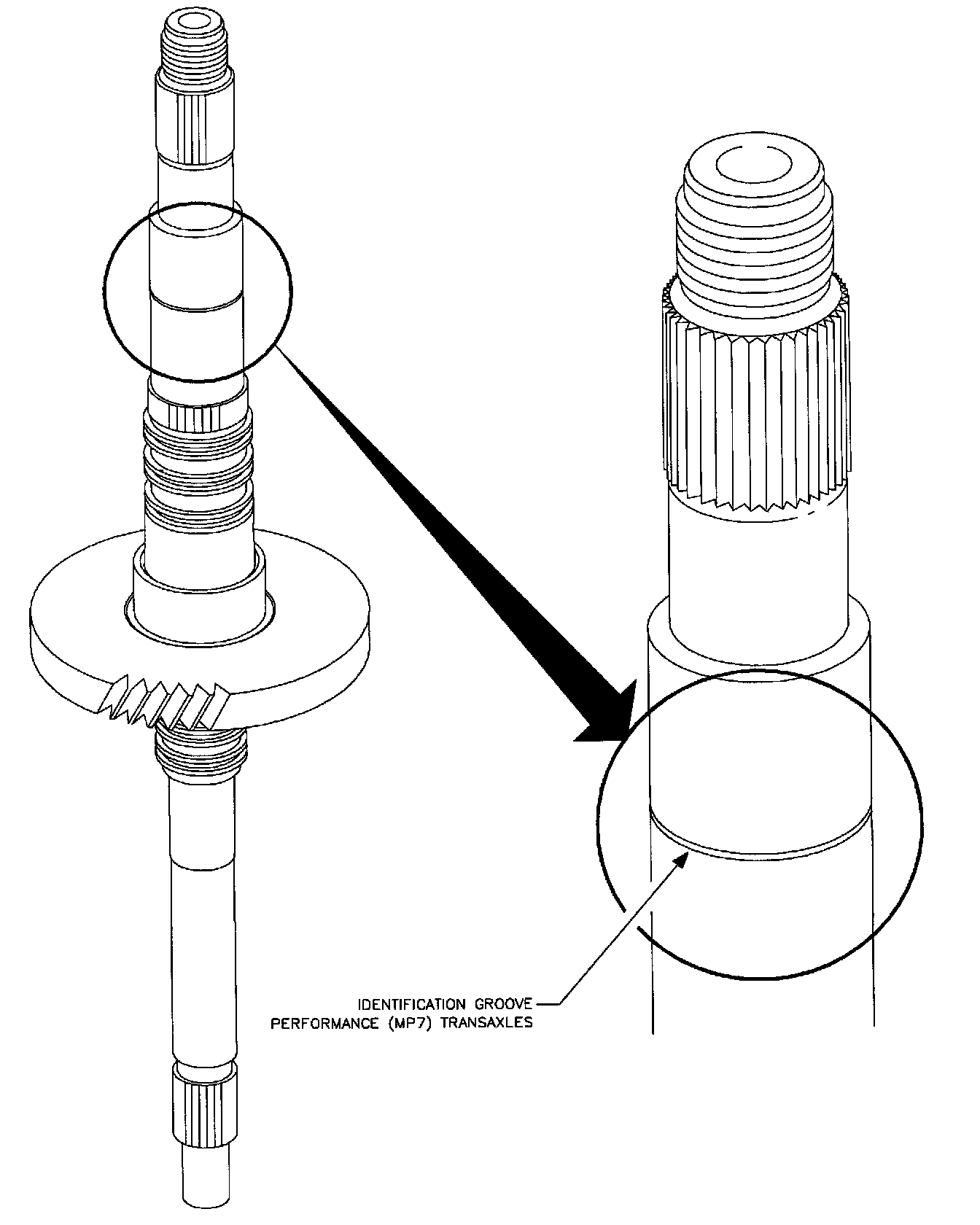 IDENTIFICATION GROOVE
PERFORMANCE (MP7) TRANSAXLES