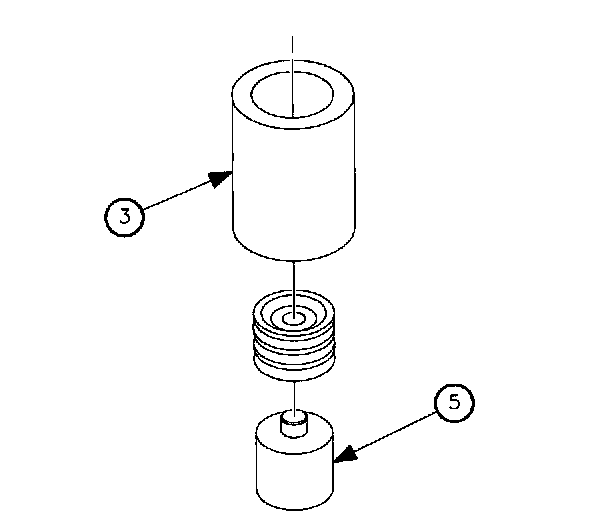 3

5