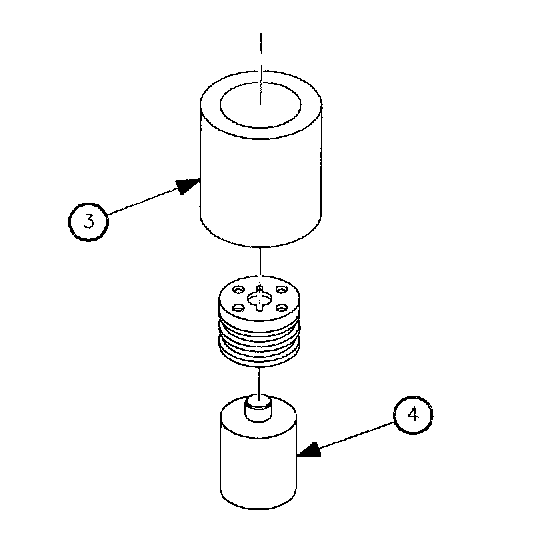 3

4