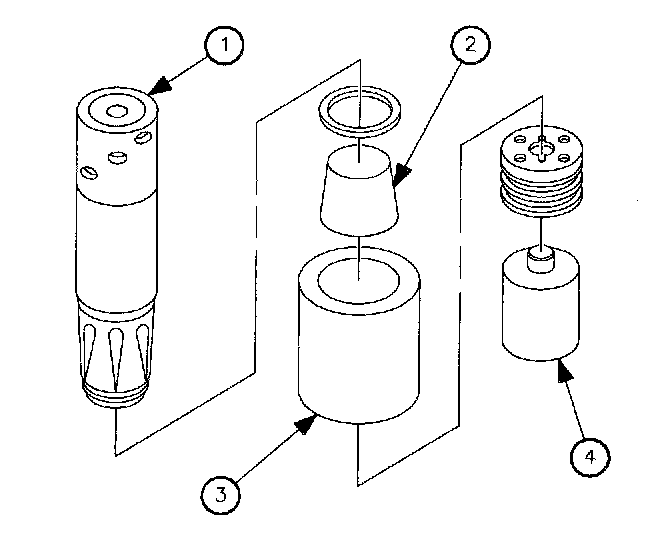 1
2
3
4