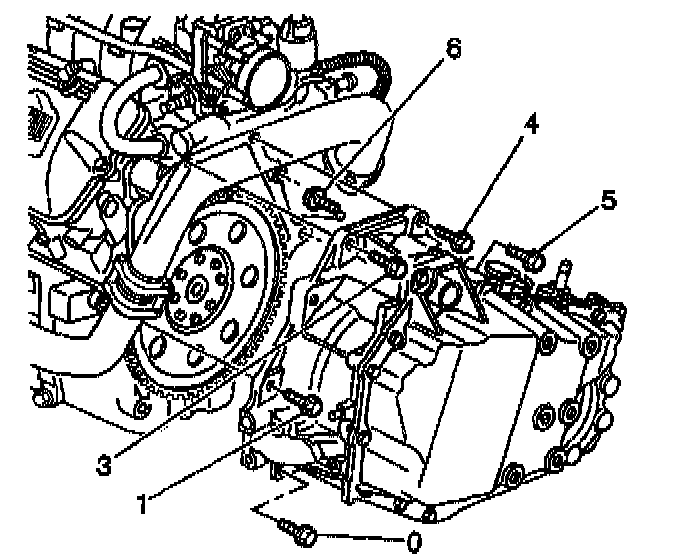 6
4
5
3
1
0