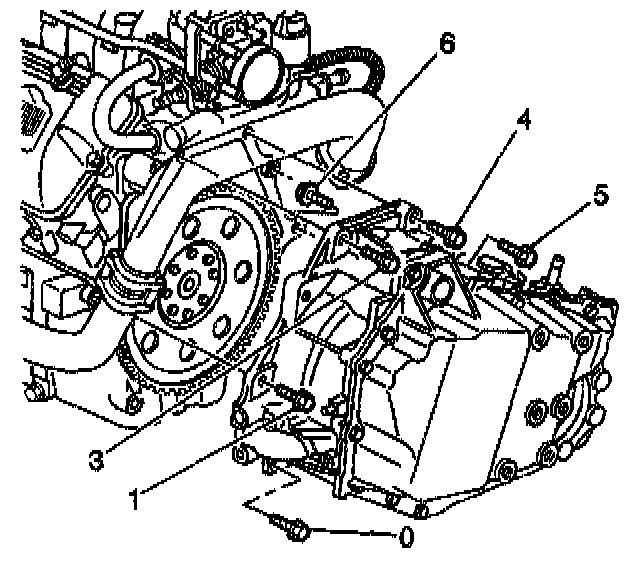 6
4
5
3
1
0