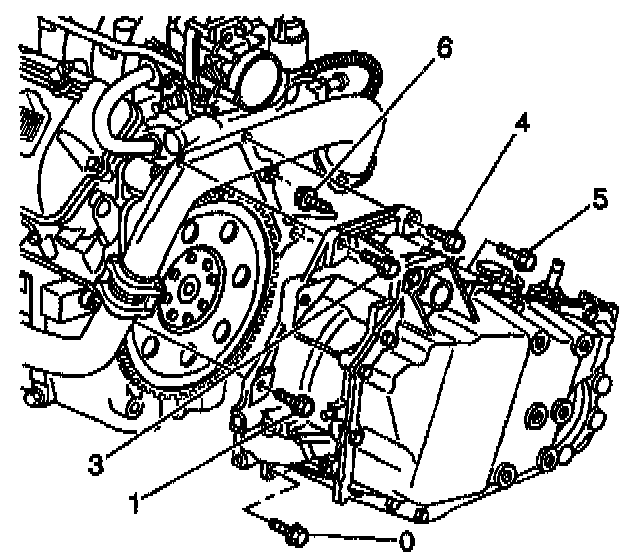 6
4
5
3
1
0