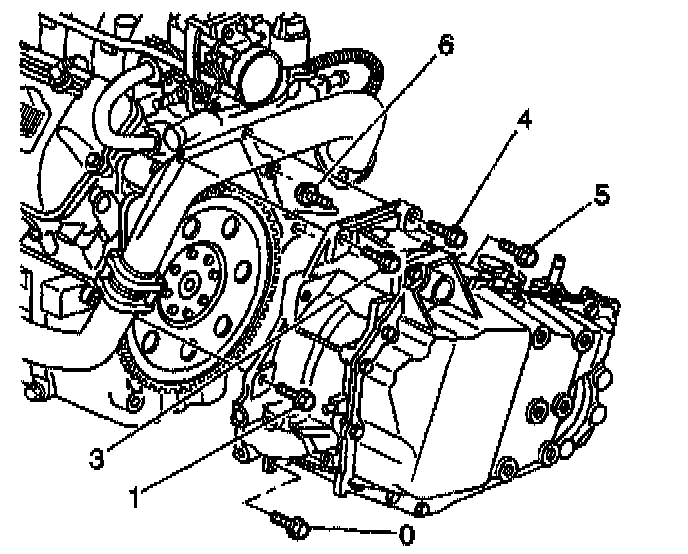 6
4
5
3
1
0